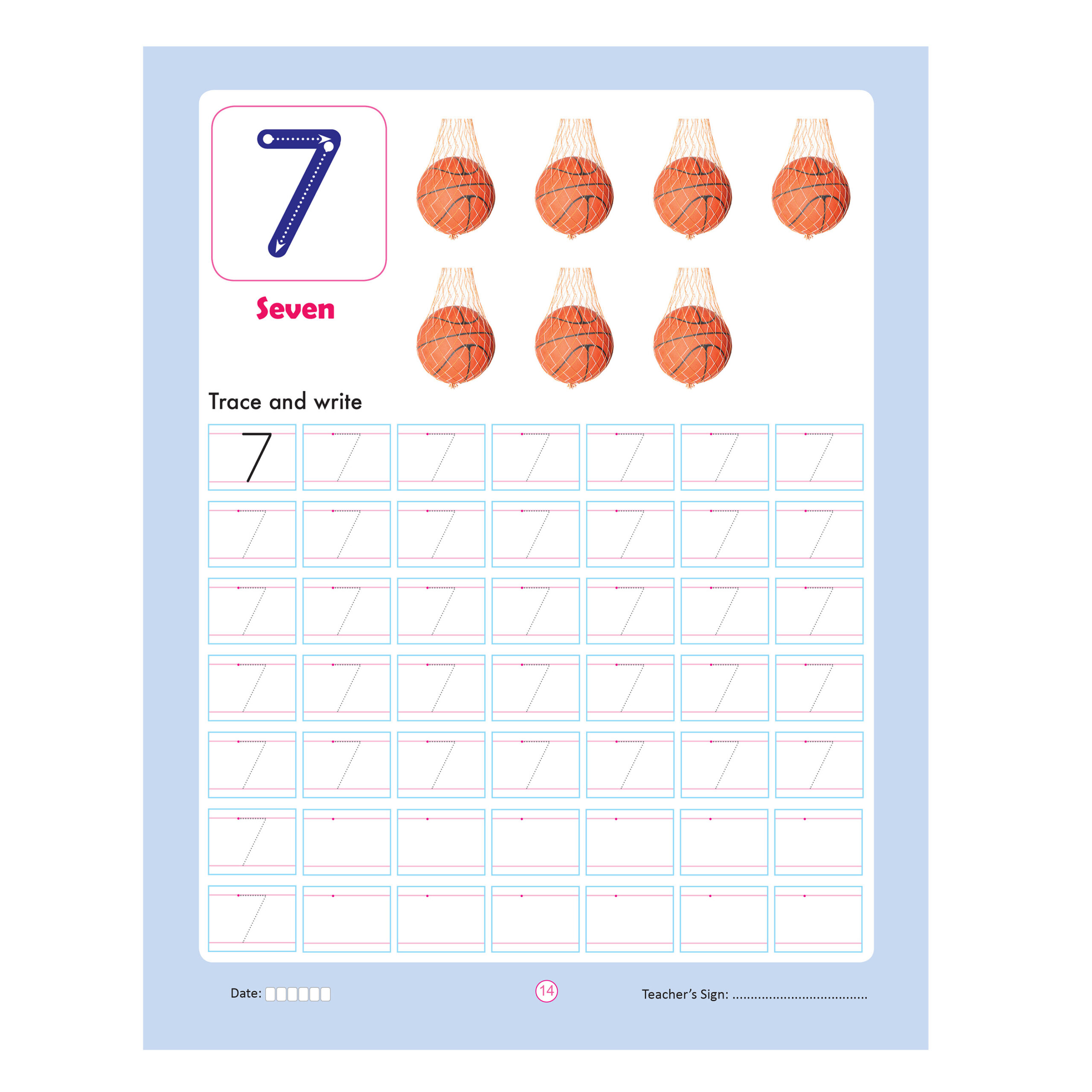 7

Seven

Trace and write

7

Date:

14

Teacher's Sign: ....................................